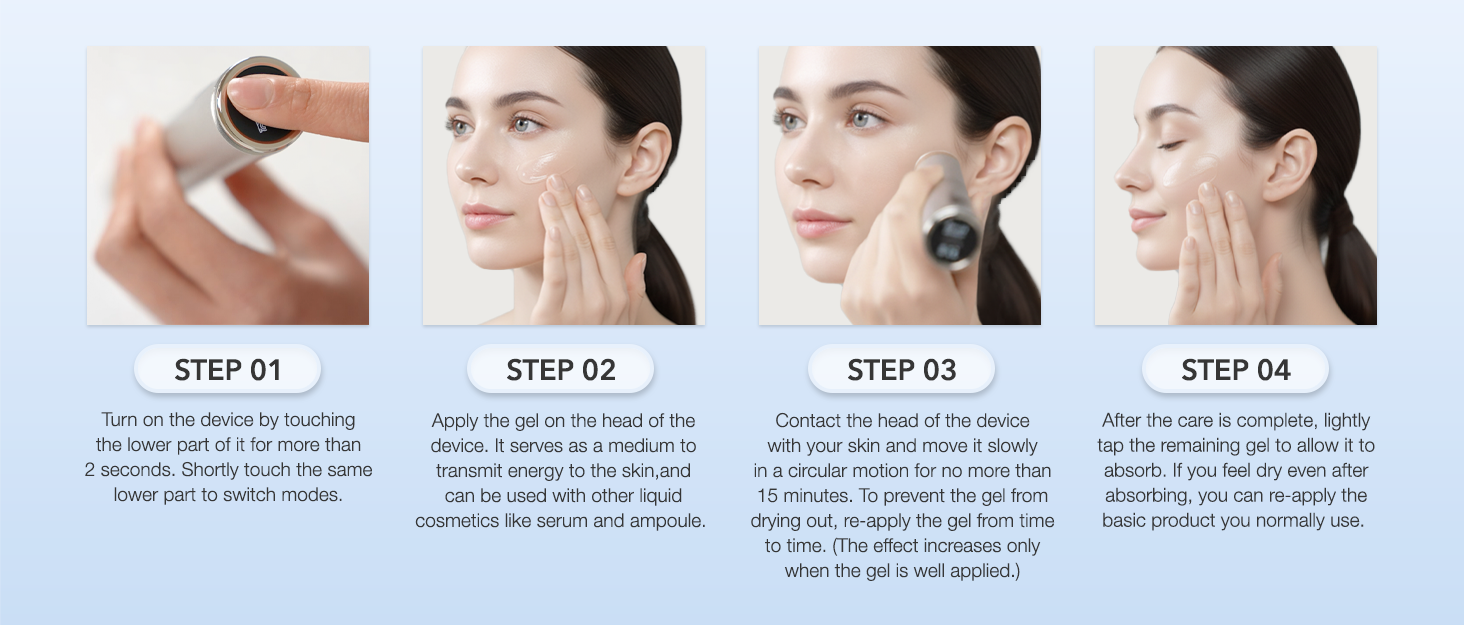 STEP 01

Turn on the device by touching the lower part of it for more than 2 seconds. Shortly touch the same lower part to switch modes.

STEP 02

Apply the gel on the head of the device. It serves as a medium to transmit energy to the skin,and can be used with other liquid cosmetics like serum and ampoule.

STEP 03

Contact the head of the device with your skin and move it slowly in a circular motion for no more than 15 minutes. To prevent the gel from drying out, re-apply the gel from time to time. (The effect increases only when the gel is well applied.)

STEP 04

After the care is complete, lightly tap the remaining gel to allow it to absorb. If you feel dry even after absorbing, you can re-apply the basic product you normally use.